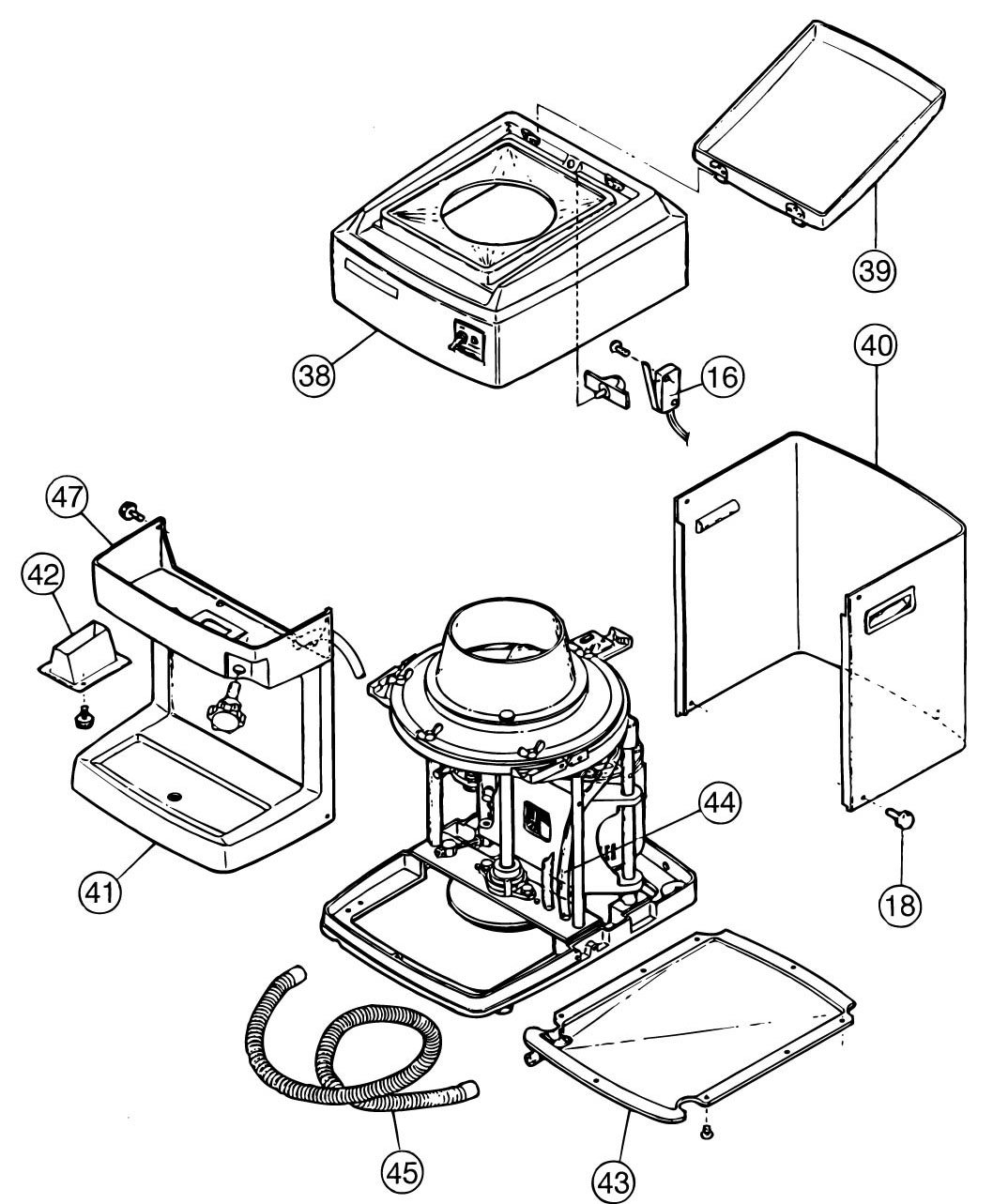 39
38
16
40
47
42
44
41
18
45
43