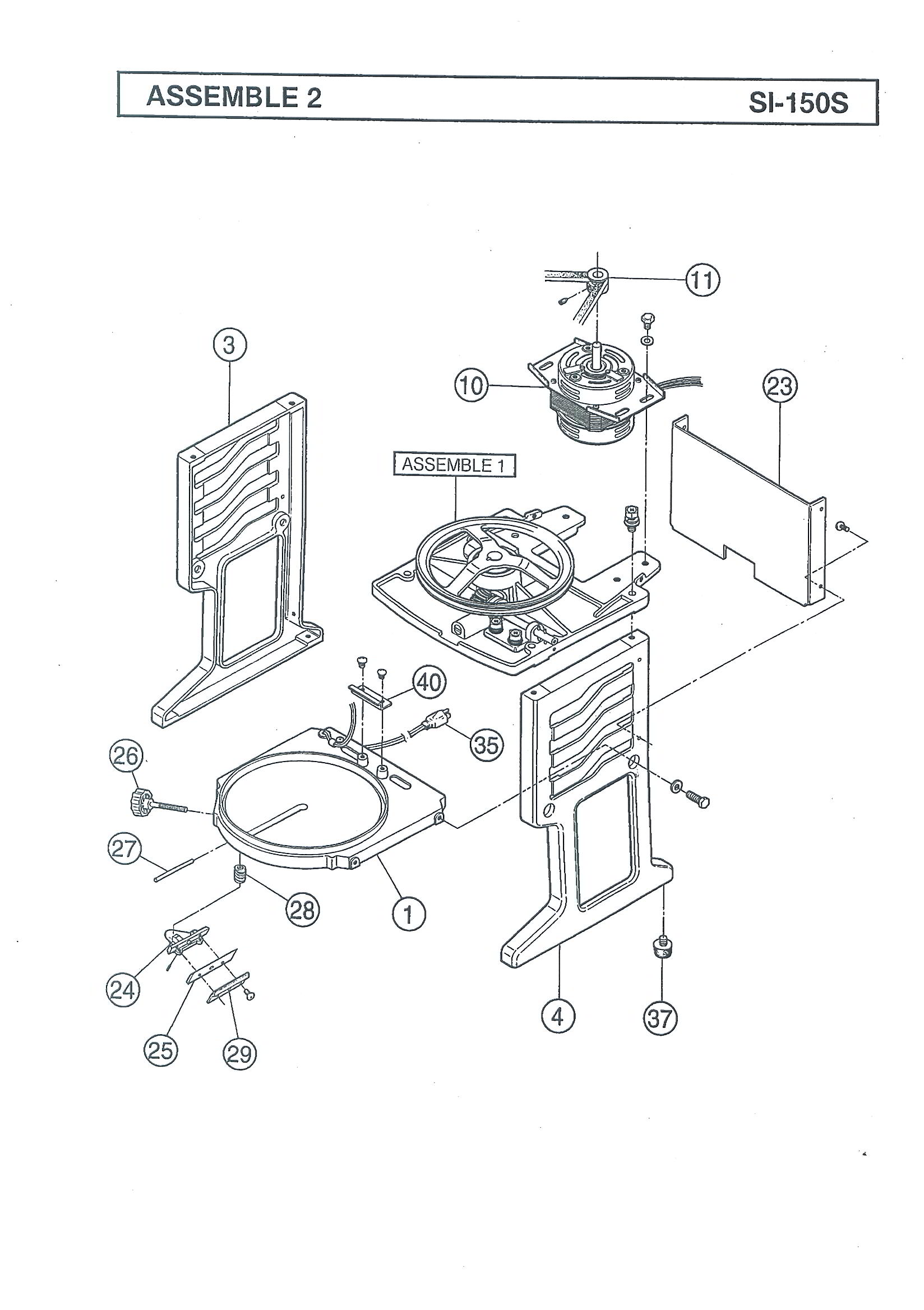 ASSEMBLE 2 SI-150S

11

3

10

23

ASSEMBLE 1

40

35

26

27

28

1

24

25

29

4

37