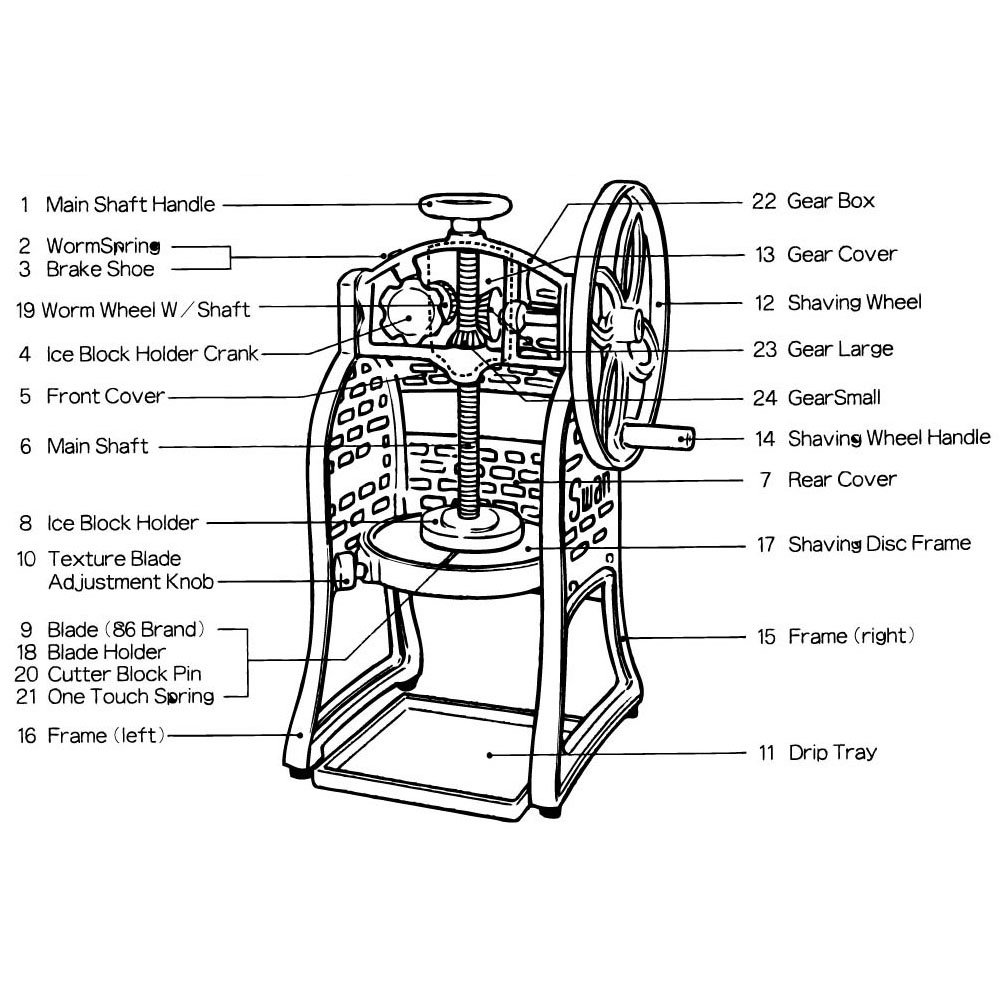 1 Main Shaft Handle
2 WormSpring
3 Brake Shoe
19 Worm Wheel W／Shaft
4 Ice Block Holder Crank
5 Front Cover
6 Main Shaft
8 Ice Block Holder
10 Texture Blade Adjustment Knob
9 Blade (86 Brand)
18 Blade Holder
20 Cutter Block Pin
21 One Touch Spring
16 Frame (left)

22 Gear Box
13 Gear Cover
12 Shaving Wheel
23 Gear Large
24 GearSmall
14 Shaving Wheel Handle
7 Rear Cover
17 Shaving Disc Frame
15 Frame (right)
11 Drip Tray

Swan