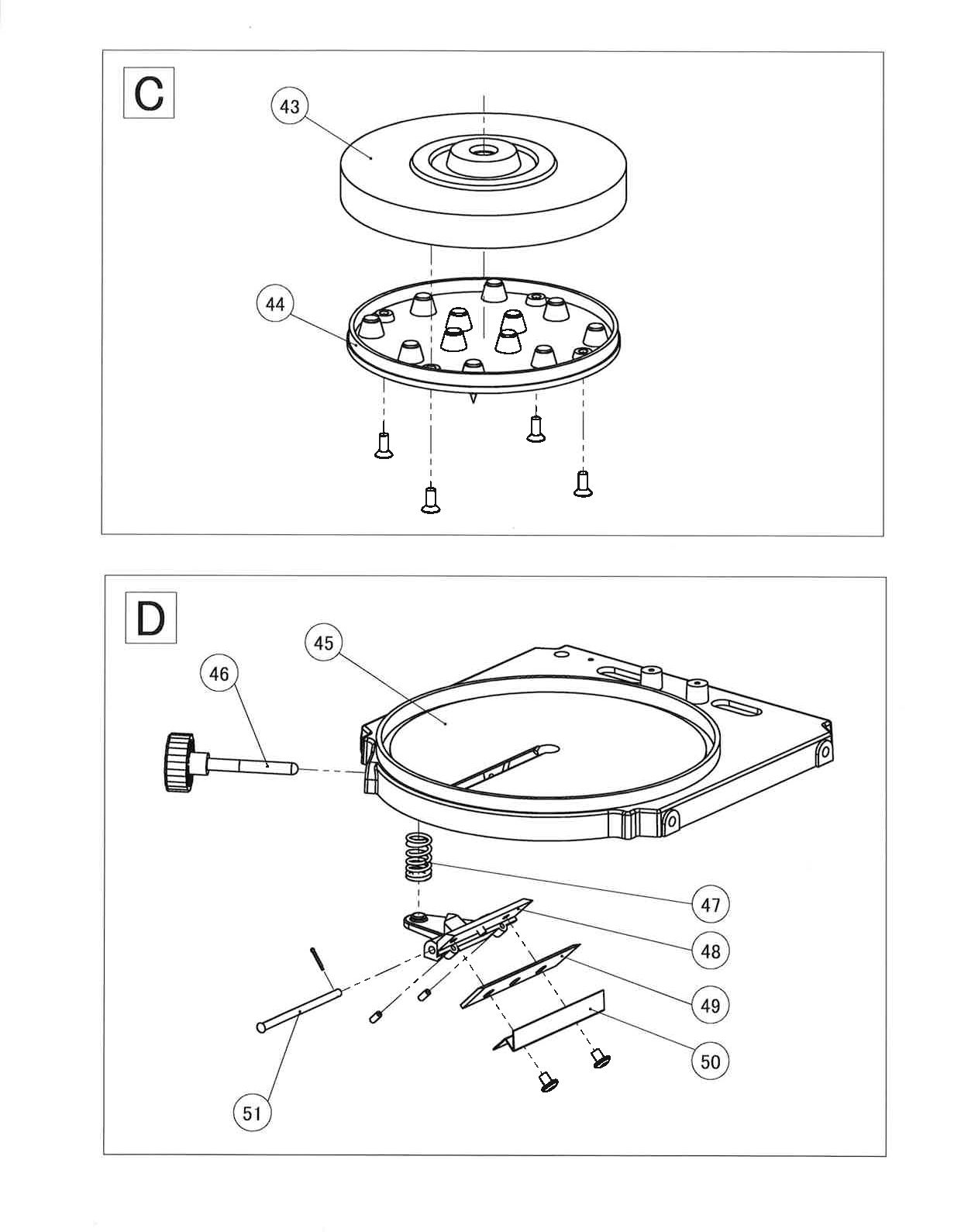 C

43

44

D

45

46

47

48

49

50

51